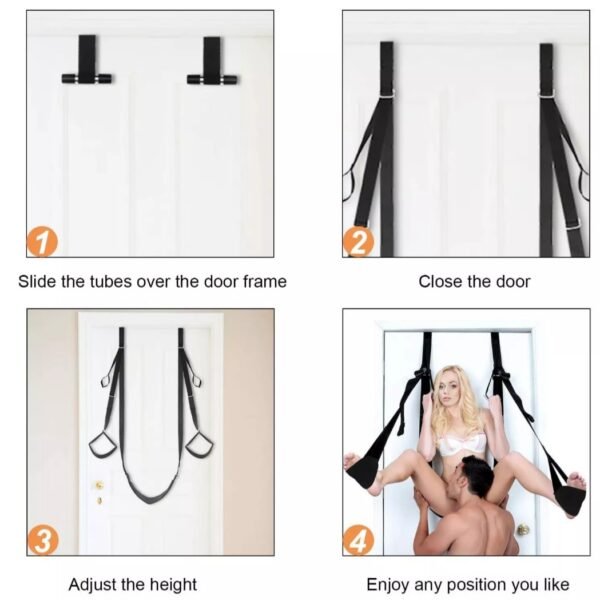 1

Slide the tubes over the door frame

2

Close the door

3

Adjust the height

4

Enjoy any position you like